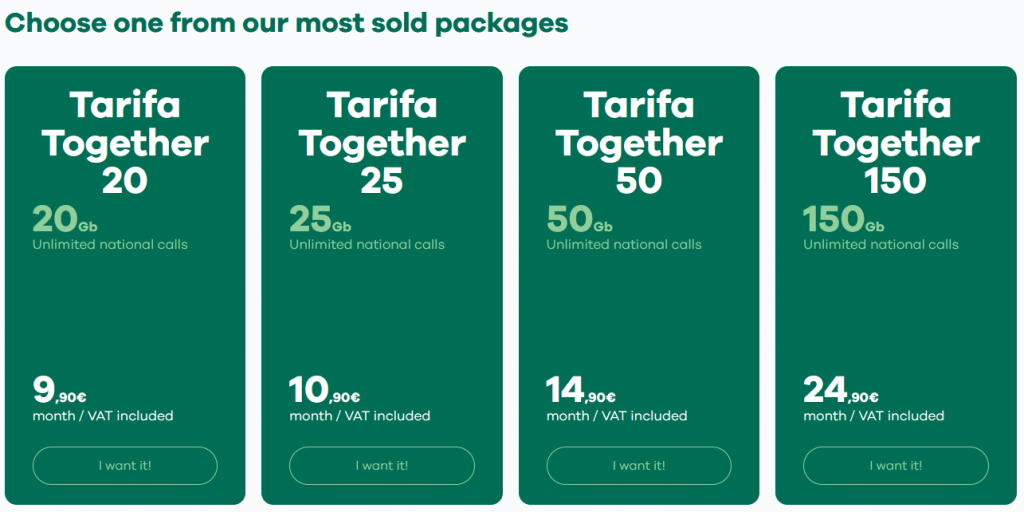 Choose one from our most sold packages

Tarifa Together 20

20Gb
Unlimited national calls

9,90€
month / VAT included

I want it!

Tarifa Together 25

25Gb
Unlimited national calls

10,90€
month / VAT included

I want it!

Tarifa Together 50

50Gb
Unlimited national calls

14,90€
month / VAT included

I want it!

Tarifa Together 150

150Gb
Unlimited national calls

24,90€
month / VAT included

I want it!